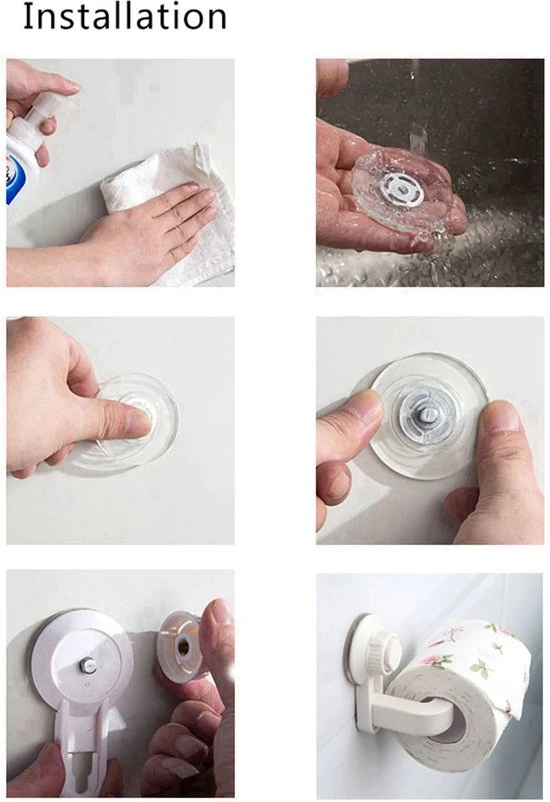 Installation