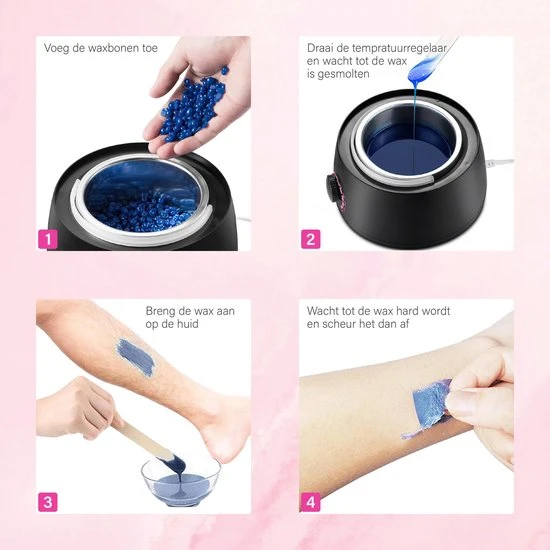 Voeg de waxbonen toe

1

Draai de tempratuurregelaar en wacht tot de wax is gesmolten

2

Breng de wax aan op de huid

3

Wacht tot de wax hard wordt en scheur het dan af

4