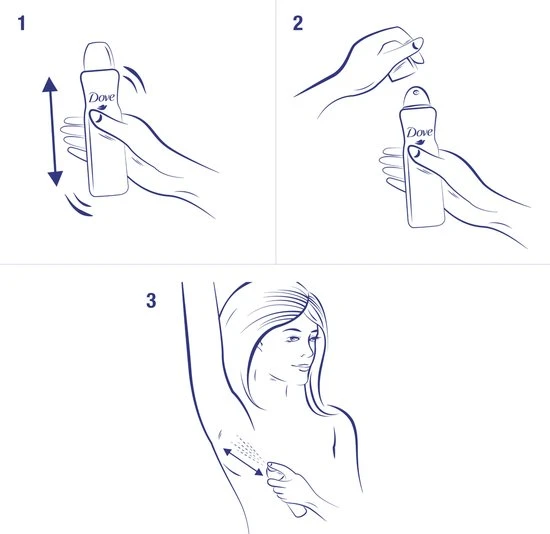 1

Dove

2

Dove

3