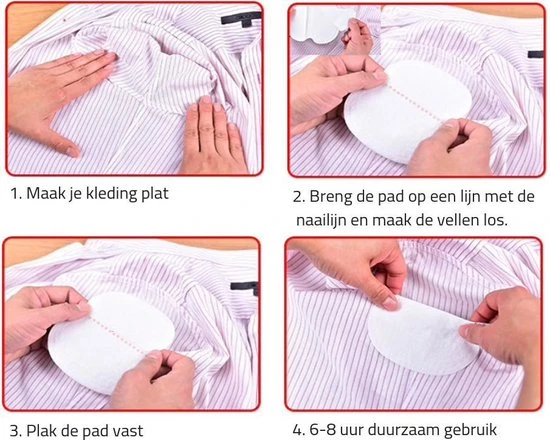 1. Maak je kleding plat

2. Breng de pad op een lijn met de naailijn en maak de vellen los.

3. Plak de pad vast

4. 6-8 uur duurzaam gebruik